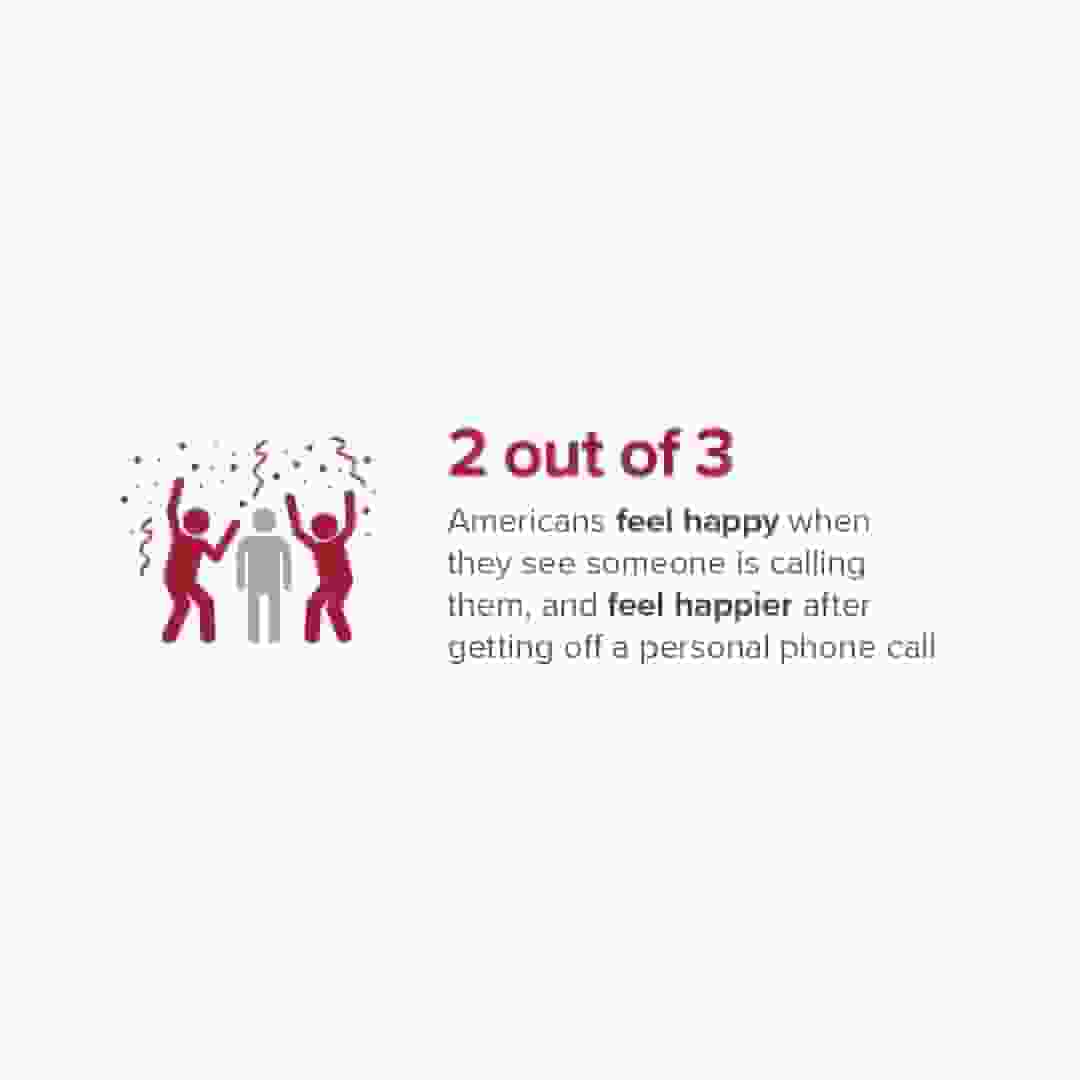 2 out of 3

Americans feel happy when they see someone is calling them, and feel happier after getting off a personal phone call