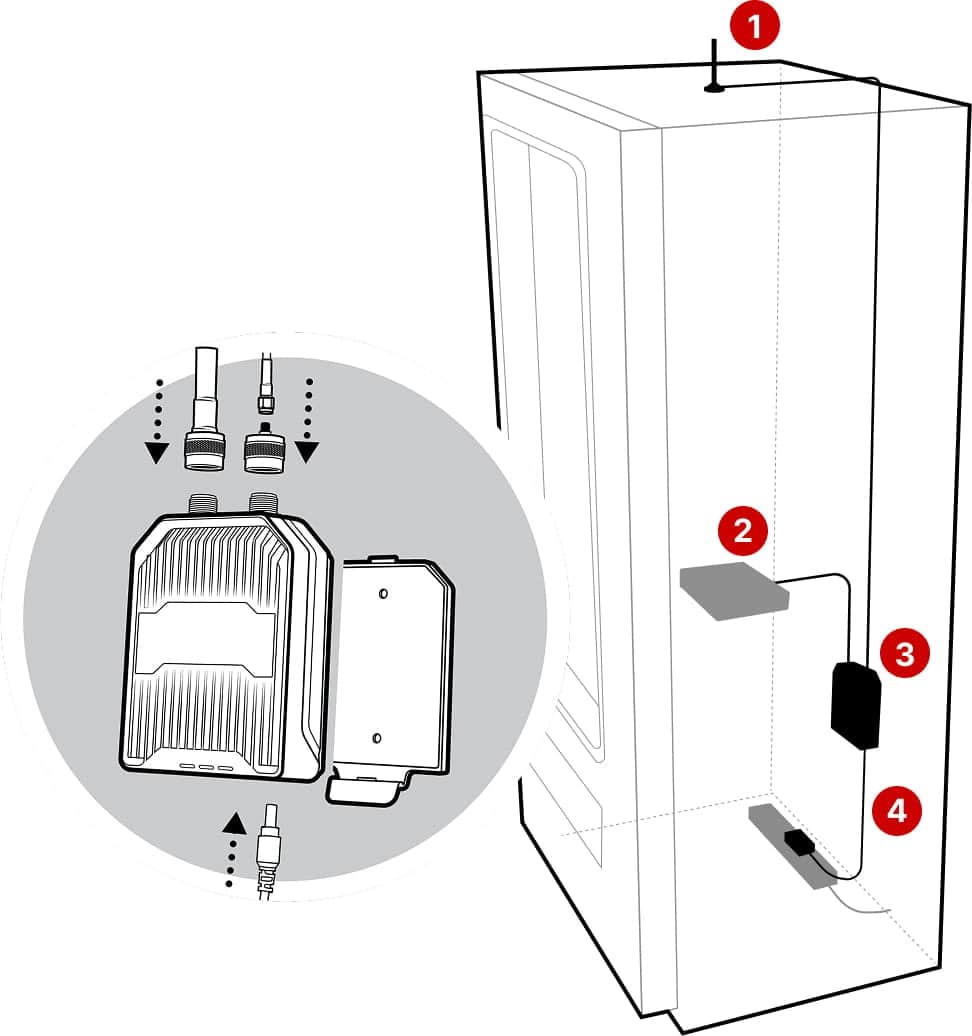 1
2
3
4